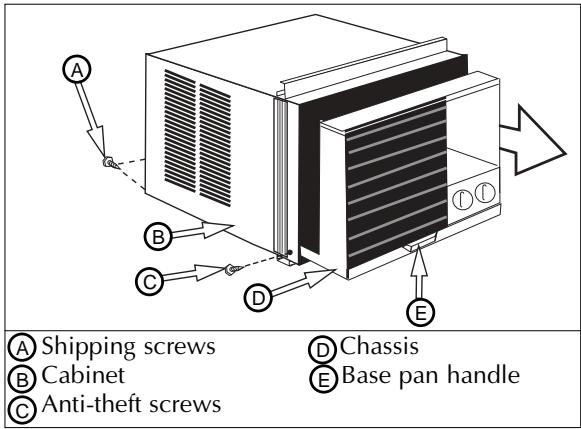 A
B
C
D
E

A Shipping screws
B Cabinet
C Anti-theft screws

D Chassis
E Base pan handle