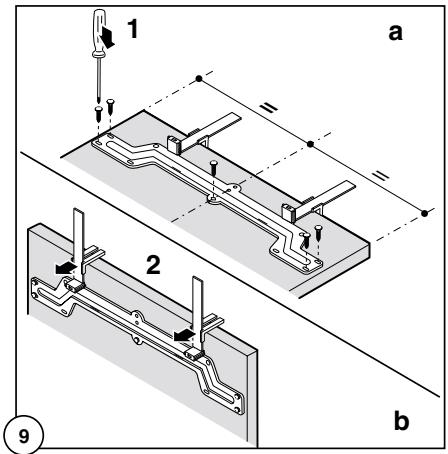 1

a

=

=

2

b

9