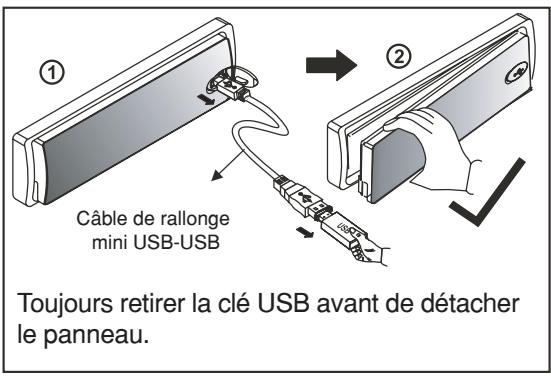 ①

②

Câble de rallonge mini USB-USB

USB

Toujours retirer la clé USB avant de détacher le panneau.