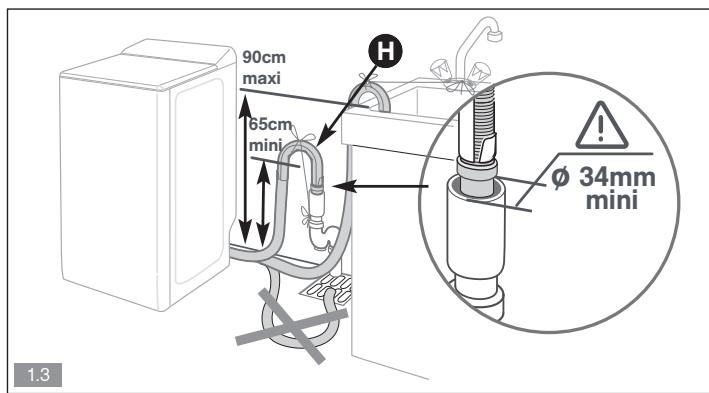 90cm
maxi

65cm
mini

H

ø 34mm
mini

1.3