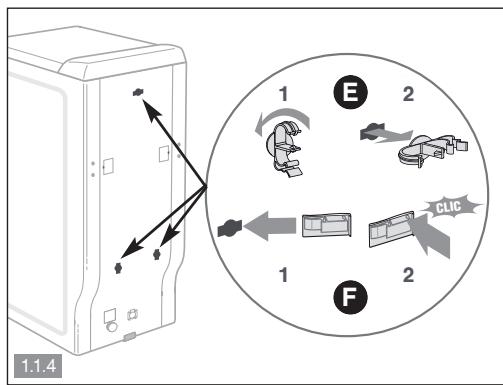 1
E
2
CLIC
1
2
F
1.1.4