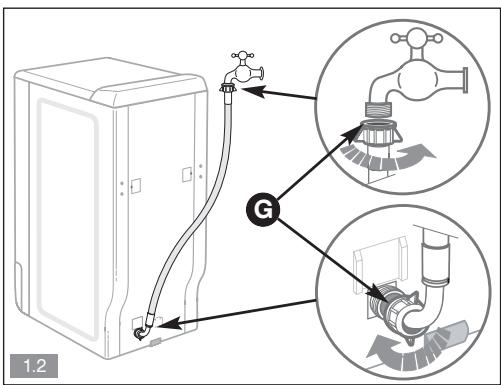 G

1.2