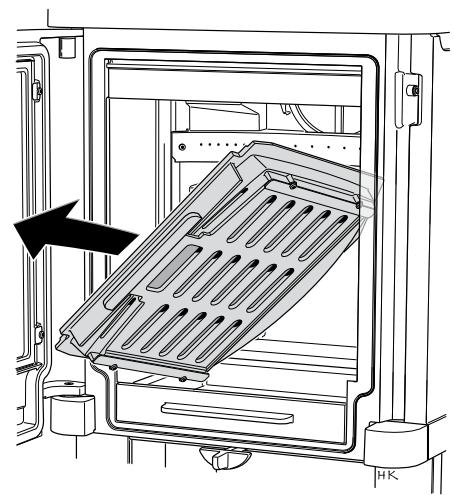 HK