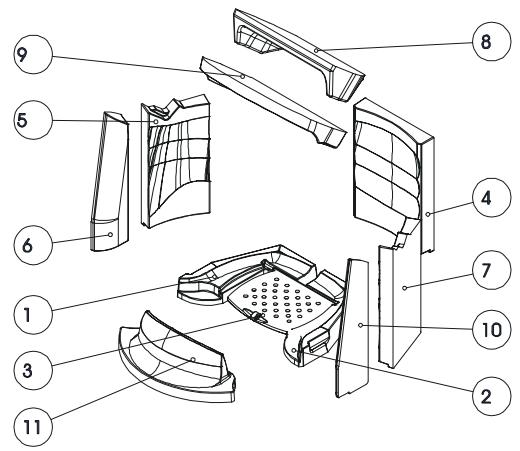 9
8
5
4
6
7
1
10
3
2
11