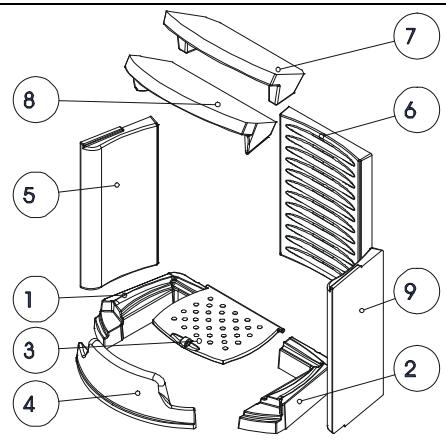 7
8
6
5
1
9
3
2
4