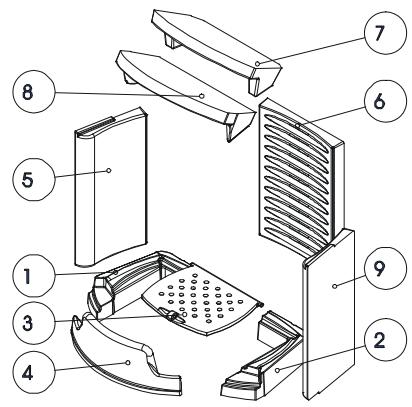 7
8
6
5
1
9
3
2
4