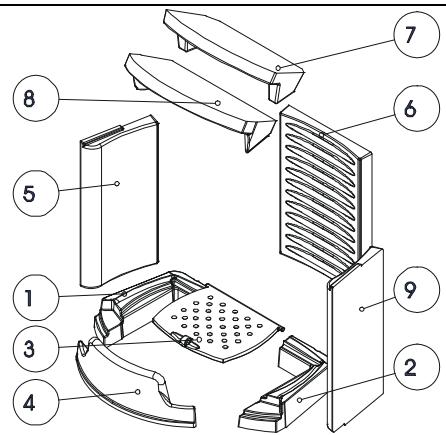 7
8
6
5
1
9
3
2
4