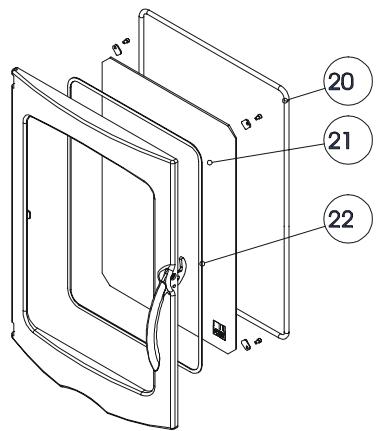 20
21
22