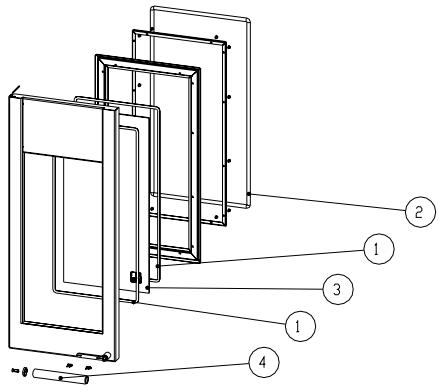 2
1
3
1
4