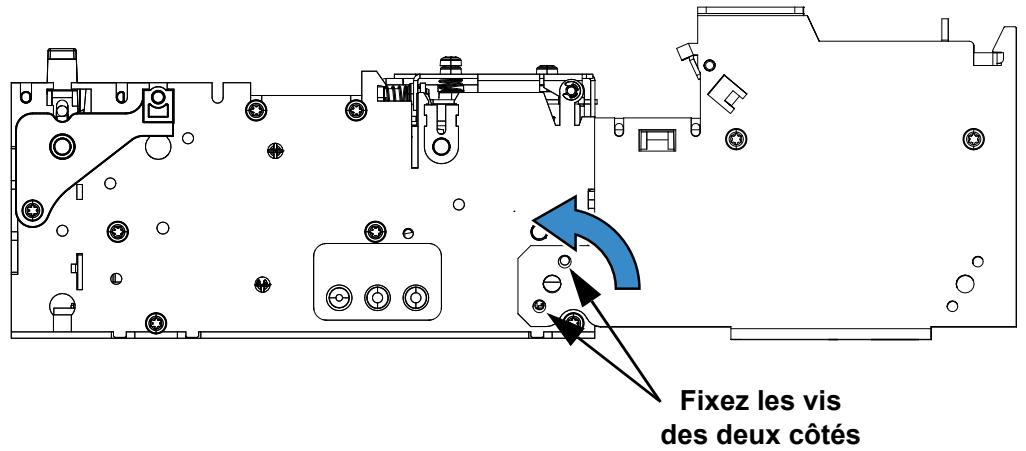 Fixez les vis des deux côtés