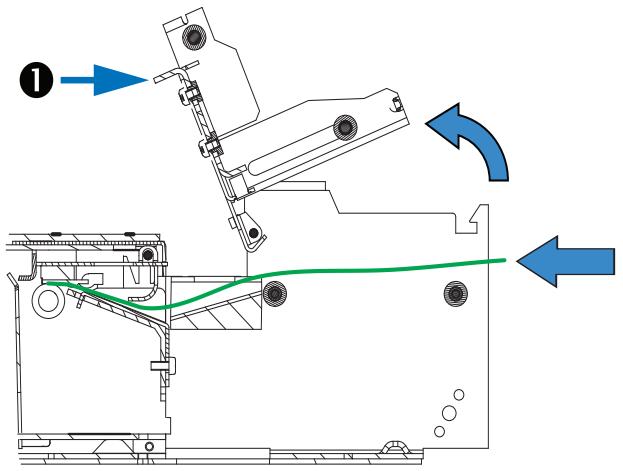 1