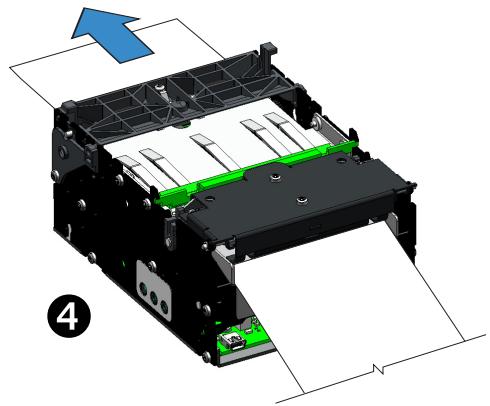 4