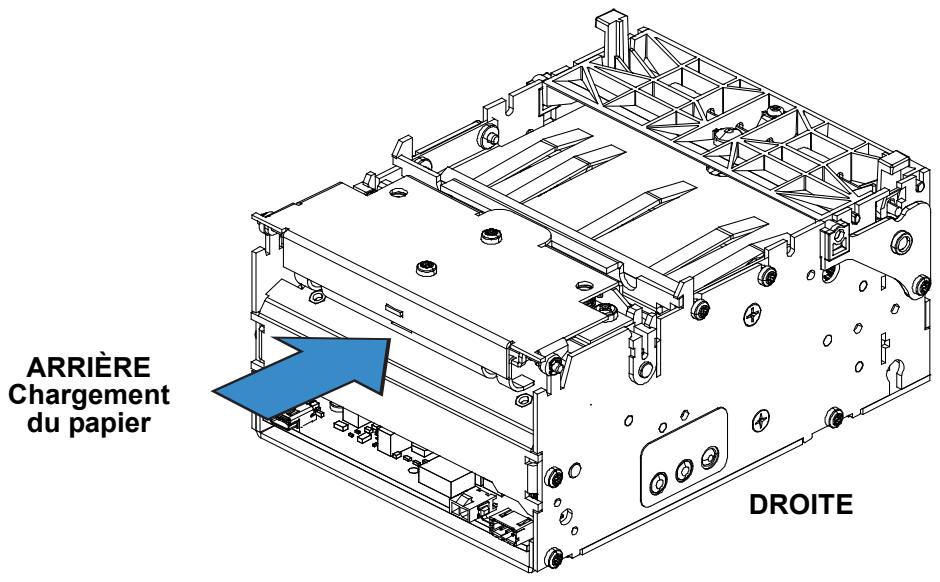 ARRIÈRE
Chargement
du papier

DROITE