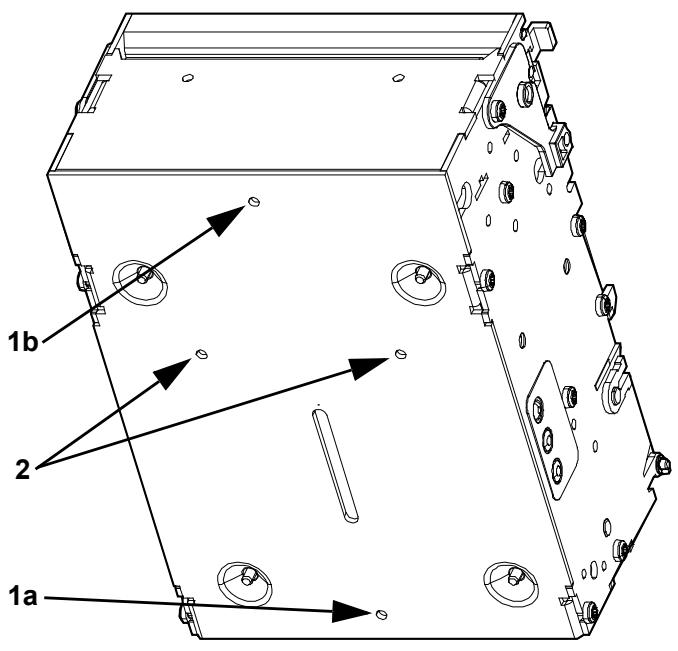 1b

2

1a