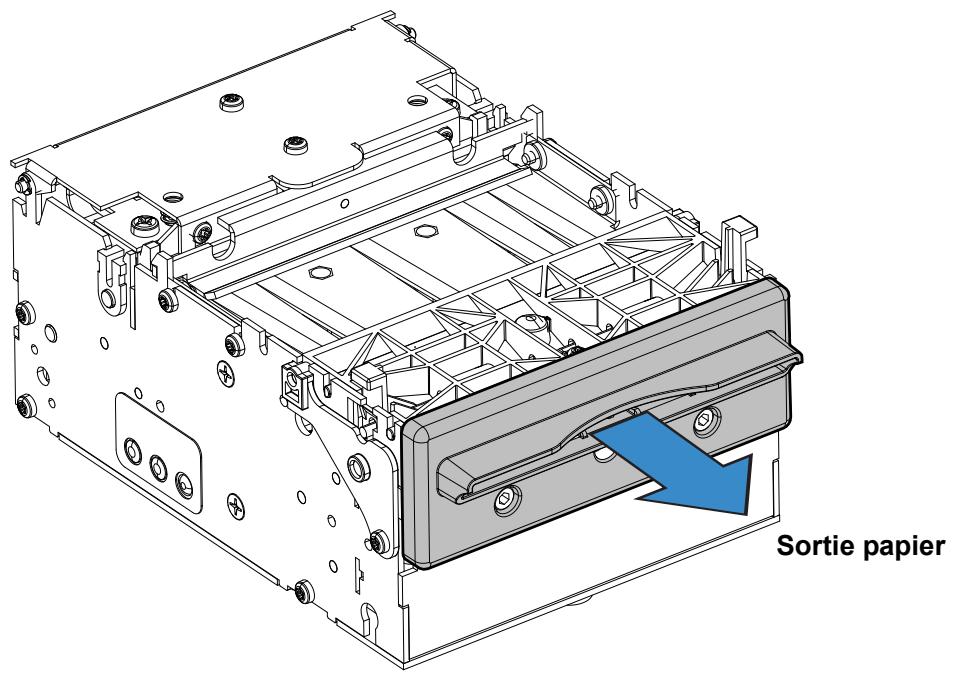 Sortie papier