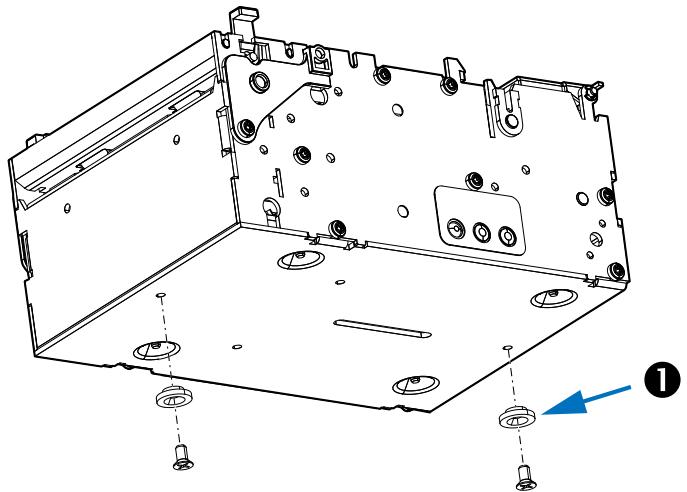 1