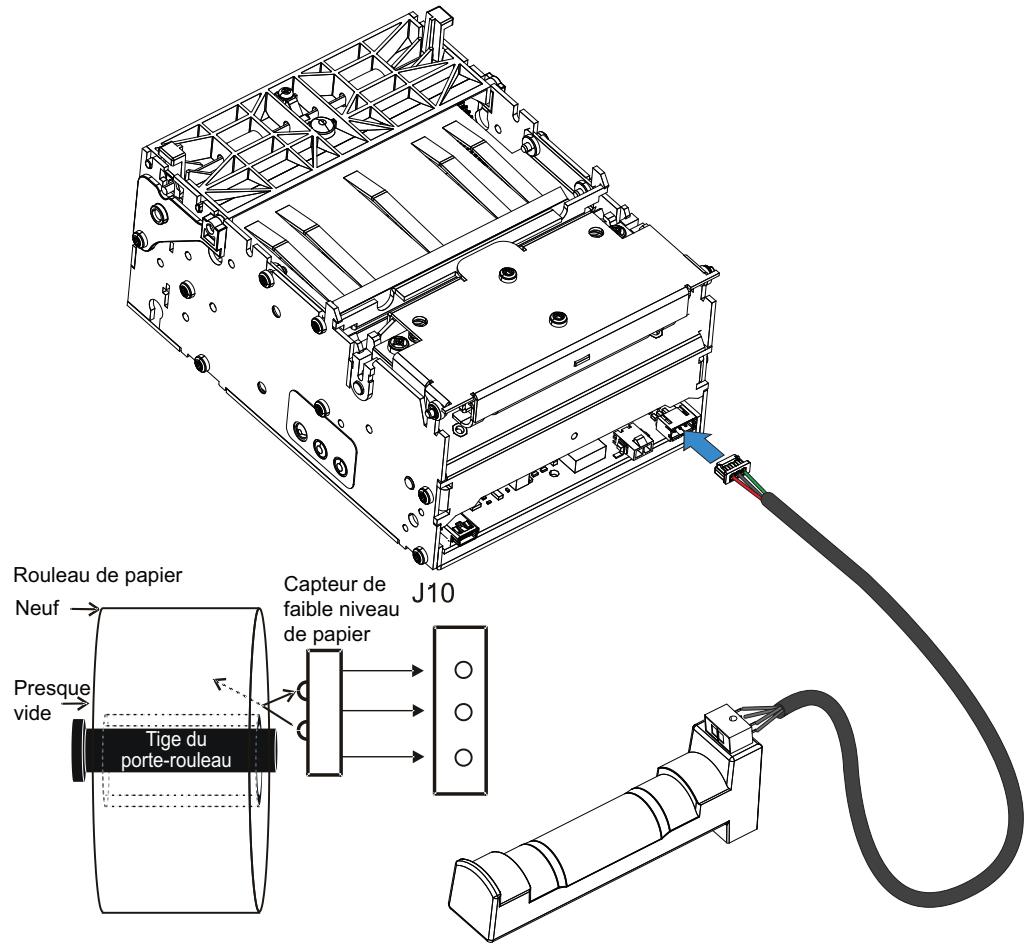 Rouleau de papier

Neuf

Presque vide

Tige du porte-rouleau

Capteur de faible niveau de papier

J10