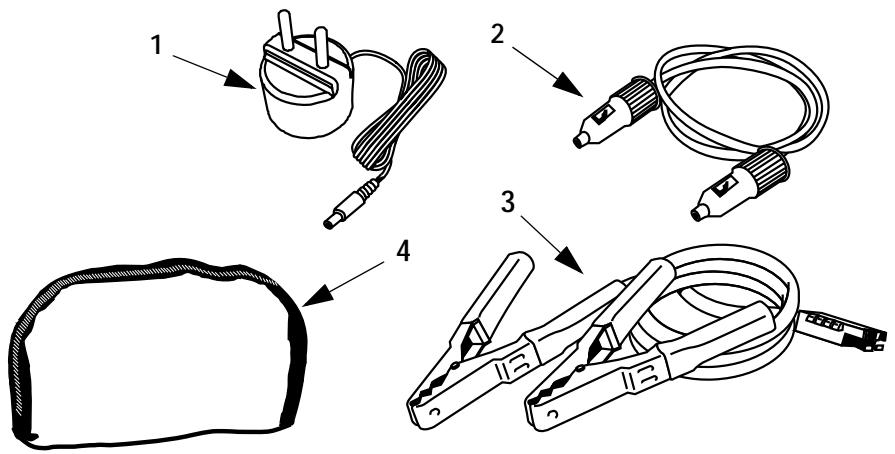 1
2
3
4