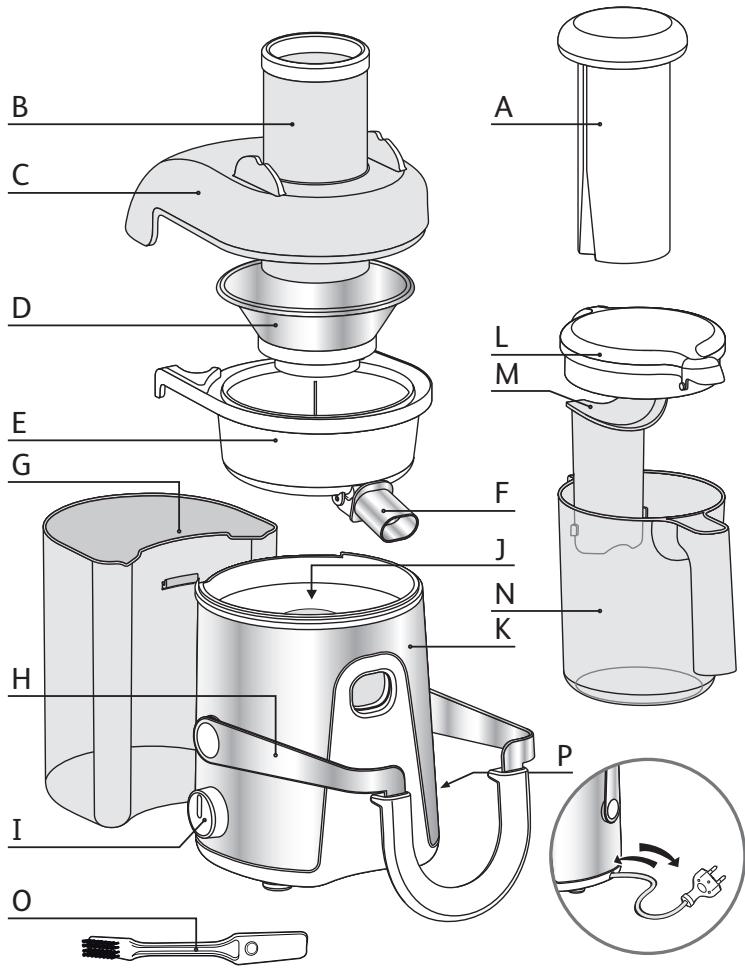 B
C
D
E
G
H
I
O
A
L
M
F
J
N
K
P