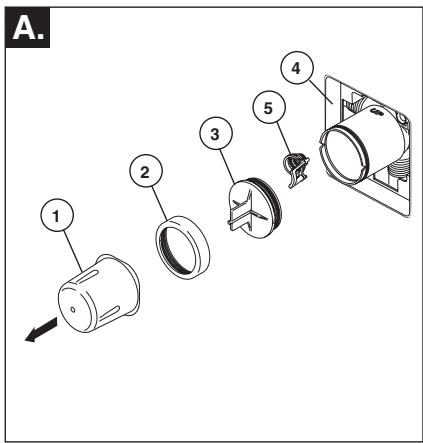 A.

4

5

3

2

1