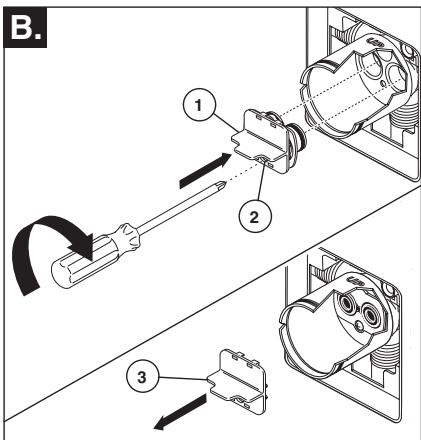 B.

1

2

3