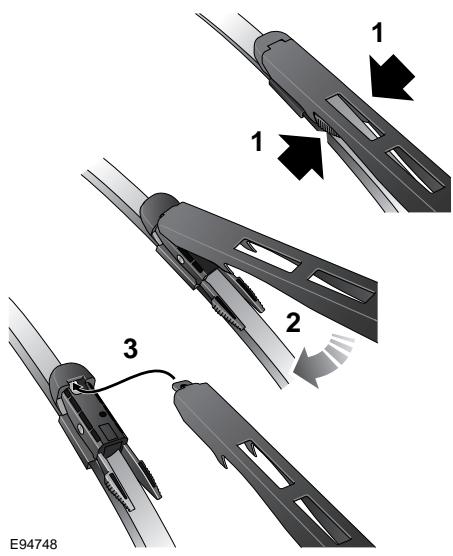 1

1

2

3

E94748