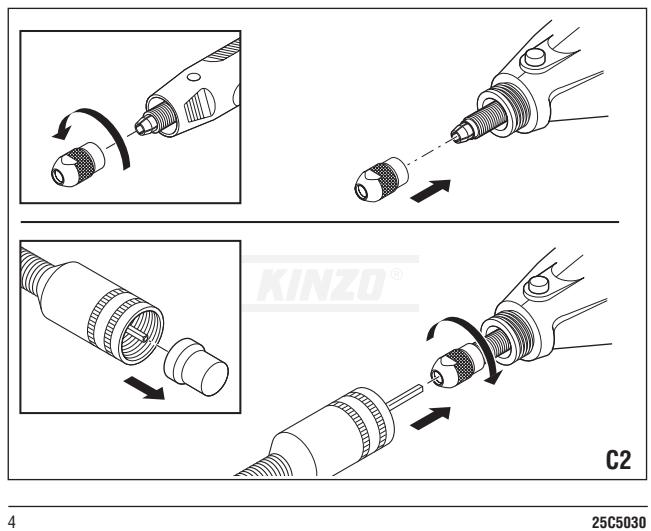 KINZO®

C2

4

25C5030