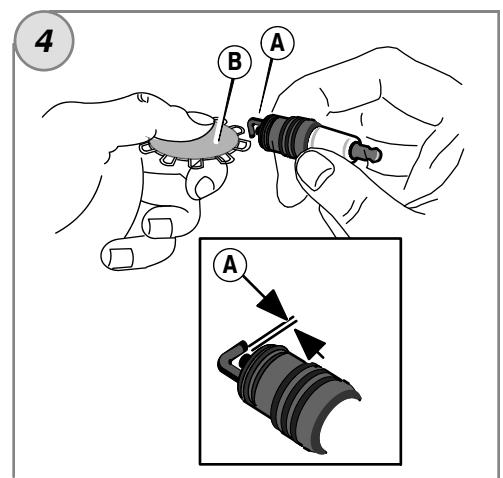 4

B

A

A