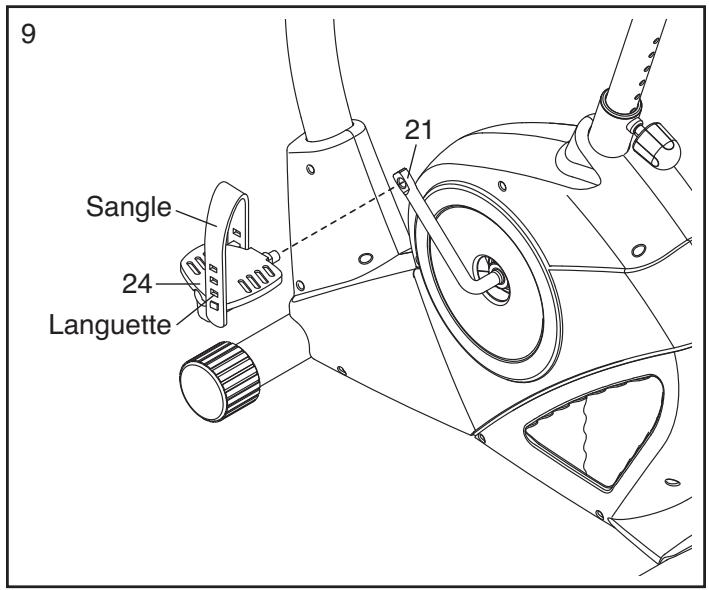 9

21

Sangle

24

Languette