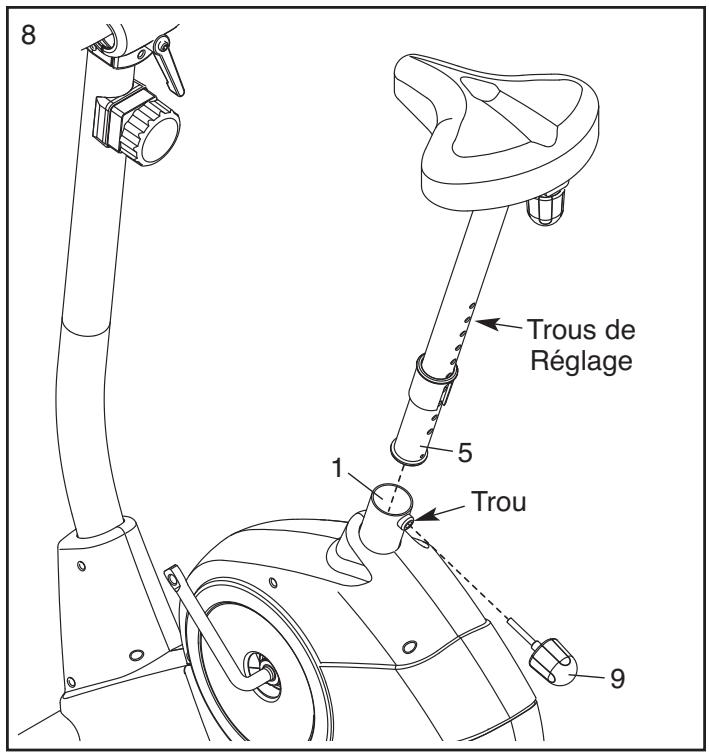 8

Trous de Réglage

5

1

Trou

9