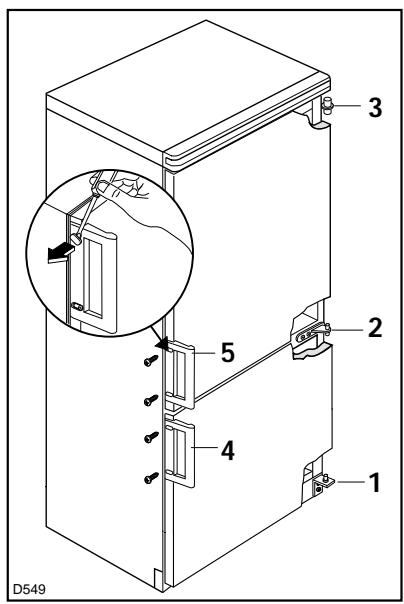 3
2
5
4
1
D549