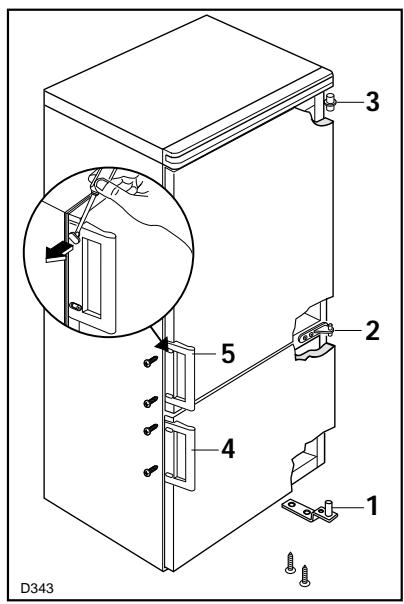 3
2
5
4
1
D343