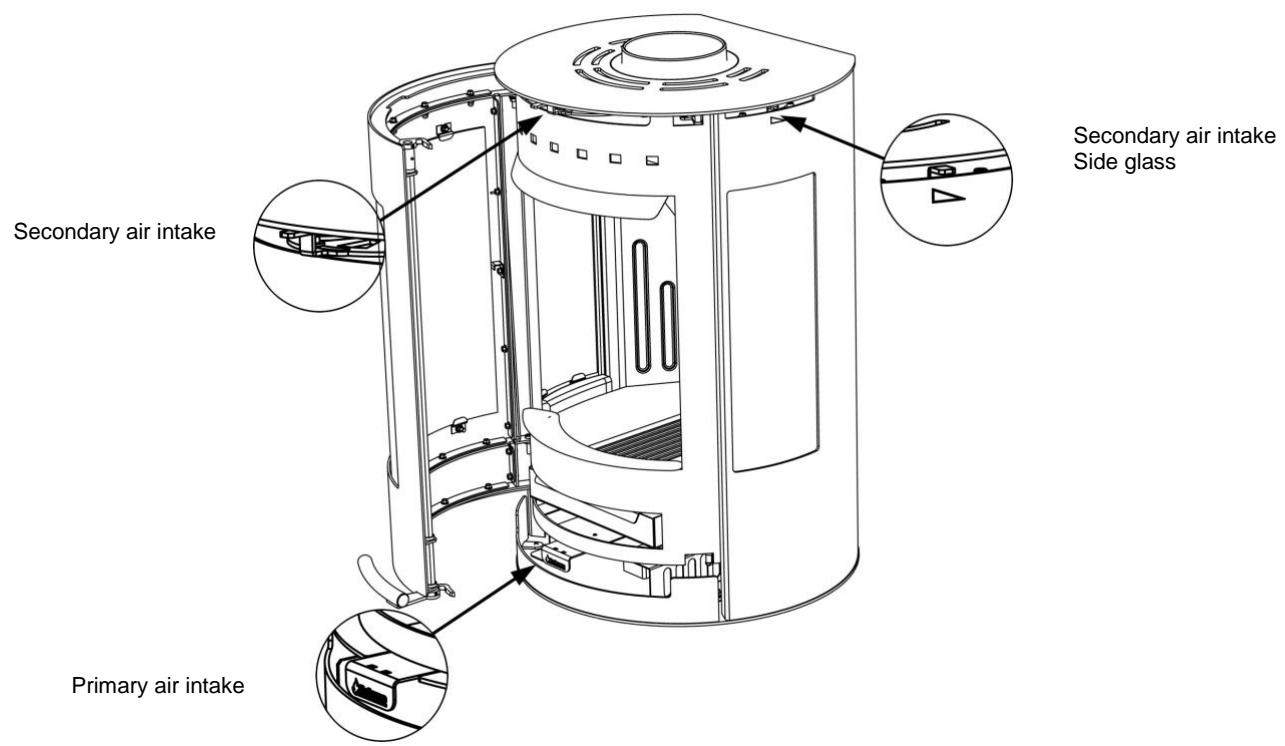 Secondary air intake
Side glass

Secondary air intake

Primary air intake