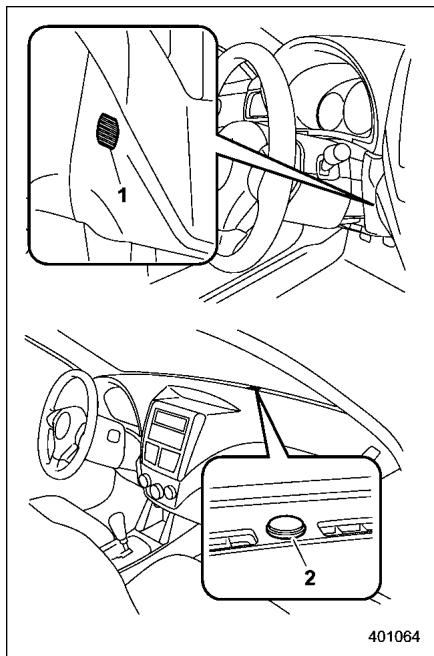 1

2

401064