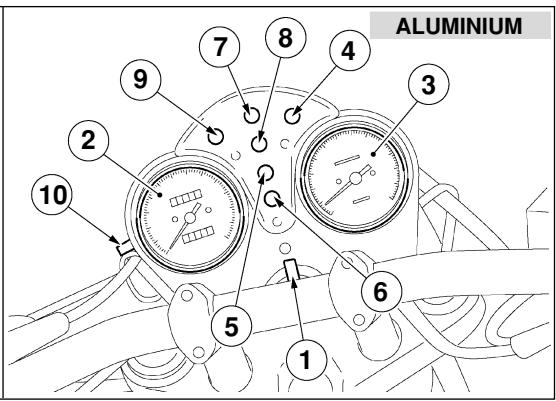 ALUMINIUM

7
8
4
9
3
2
10
6
5
1