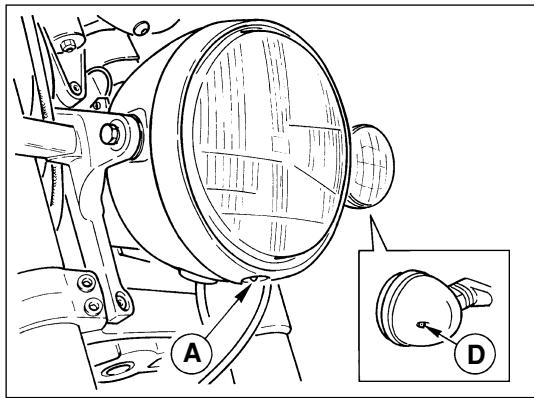 A
D