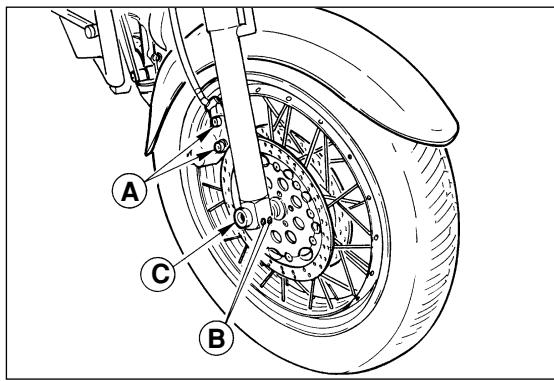 A
C
B