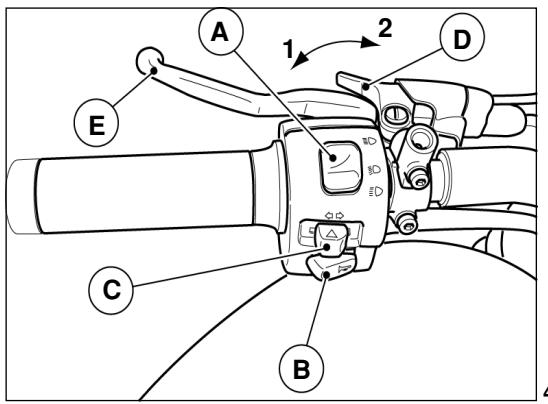 A
1
2
D
E
C
B
4