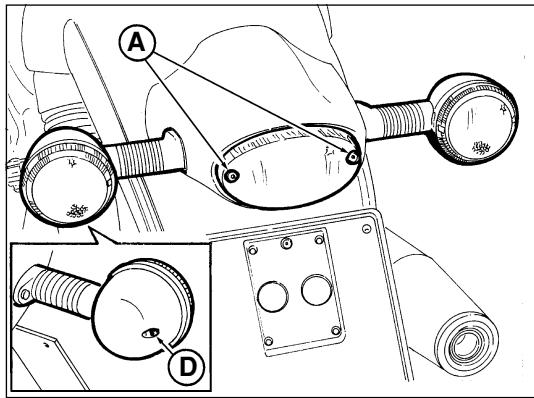 A

D