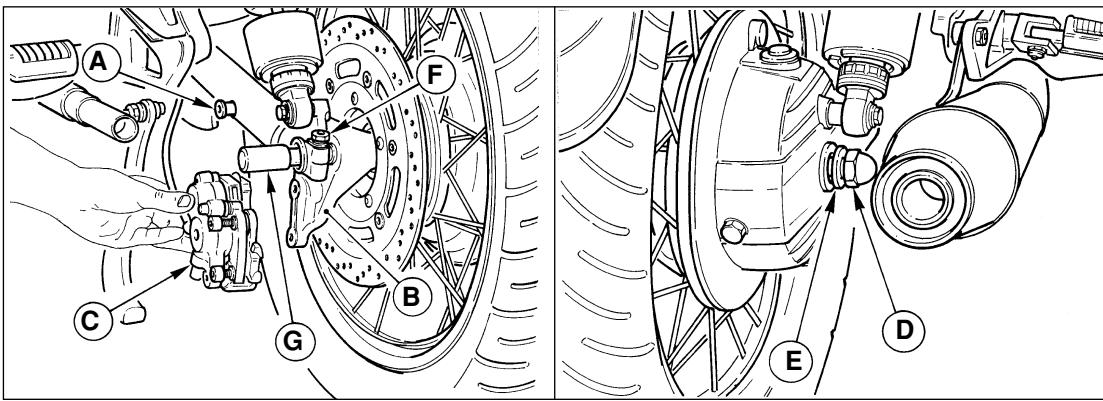 A
F
C
G
B
E
D