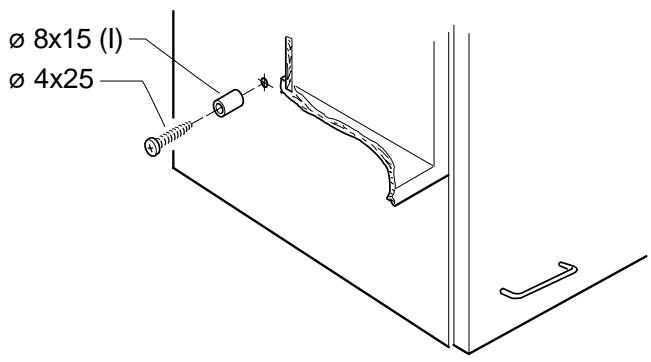 ø 8x15 (l)
ø 4x25