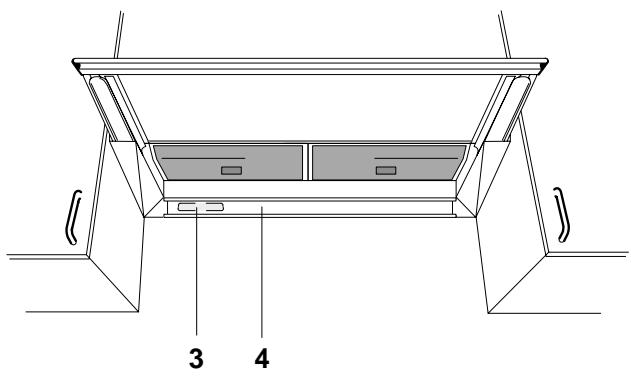 3 4