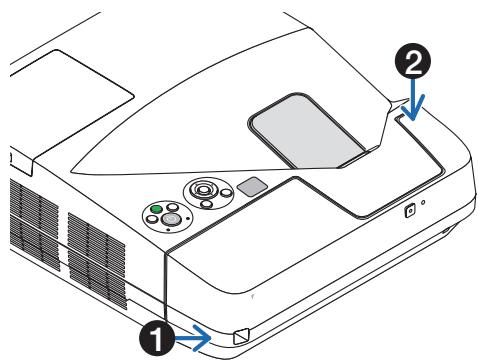 2

1