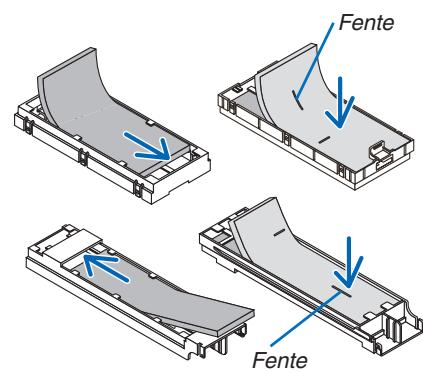 Fente

Fente