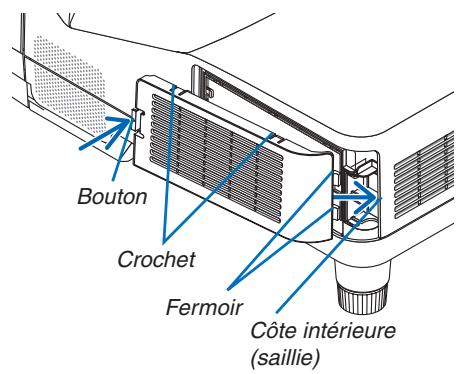 Bouton

Crochet

Fermoir

Côte intérieure (saillie)