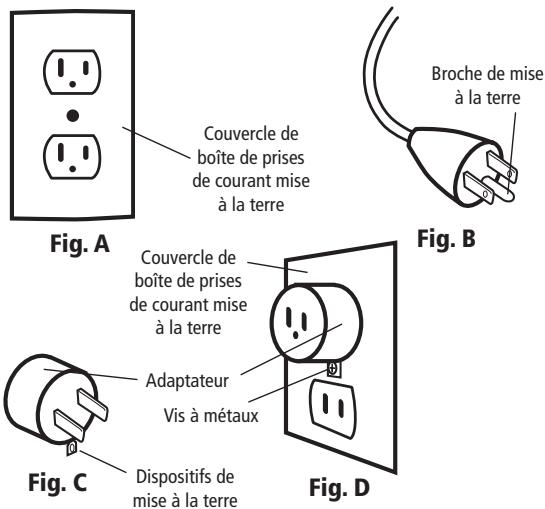 Couvercle de boîte de prises de courant mise à la terre

Fig. A

Broche de mise à la terre

Fig. B

Couvercle de boîte de prises de courant mise à la terre

Adaptateur

Vis à métaux

Fig. C

Dispositifs de mise à la terre

Fig. D