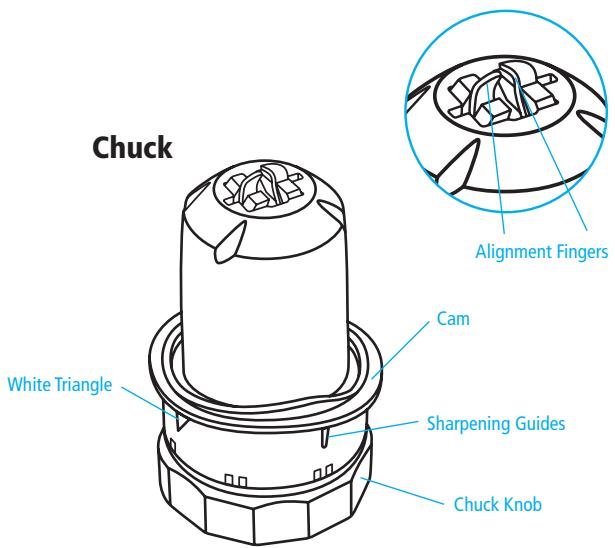 Chuck

Alignment Fingers

Cam

White Triangle

Sharpening Guides

Chuck Knob