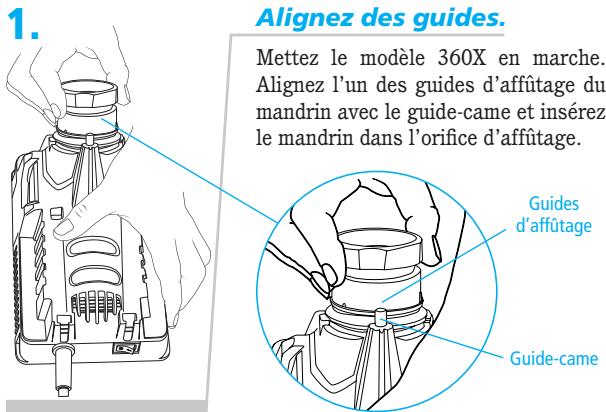 1.

Alignez des guides.

Mettez le modèle 360X en marche. Alignez l'un des guides d'affûtage du mandrin avec le guide-came et insérez le mandrin dans l'orifice d'affûtage.

Guides d'affûtage

Guide-came