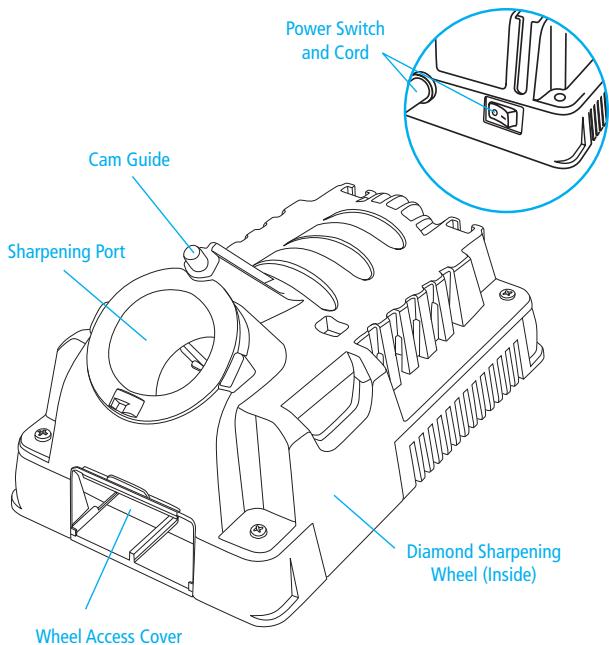 Power Switch and Cord

Cam Guide

Sharpening Port

Diamond Sharpening Wheel (Inside)

Wheel Access Cover