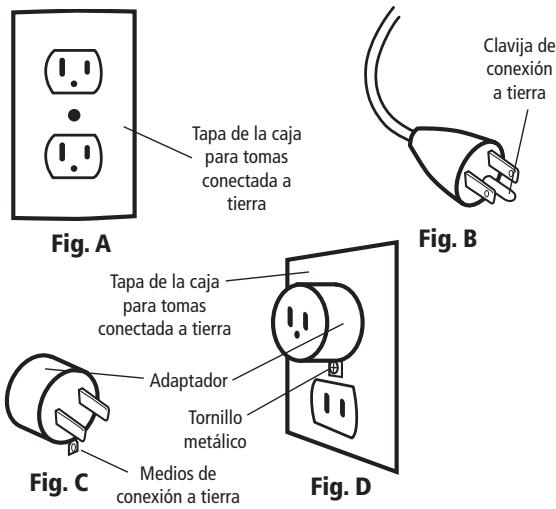 Tapa de la caja para tomas conectada a tierra

Fig. A

Clavija de conexión a tierra

Fig. B

Tapa de la caja para tomas conectada a tierra

Adaptador

Tornillo metálico

Medios de conexión a tierra

Fig. C

Fig. D